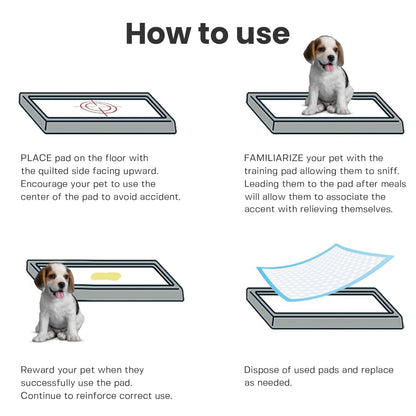 How to use

PLACE pad on the floor with the quilted side facing upward. Encourage your pet to use the center of the pad to avoid accident.

FAMILIARIZE your pet with the training pad allowing them to sniff. Leading them to the pad after meals will allow them to associate the accent with relieving themselves.

Reward your pet when they successfully use the pad. Continue to reinforce correct use.

Dispose of used pads and replace as needed.