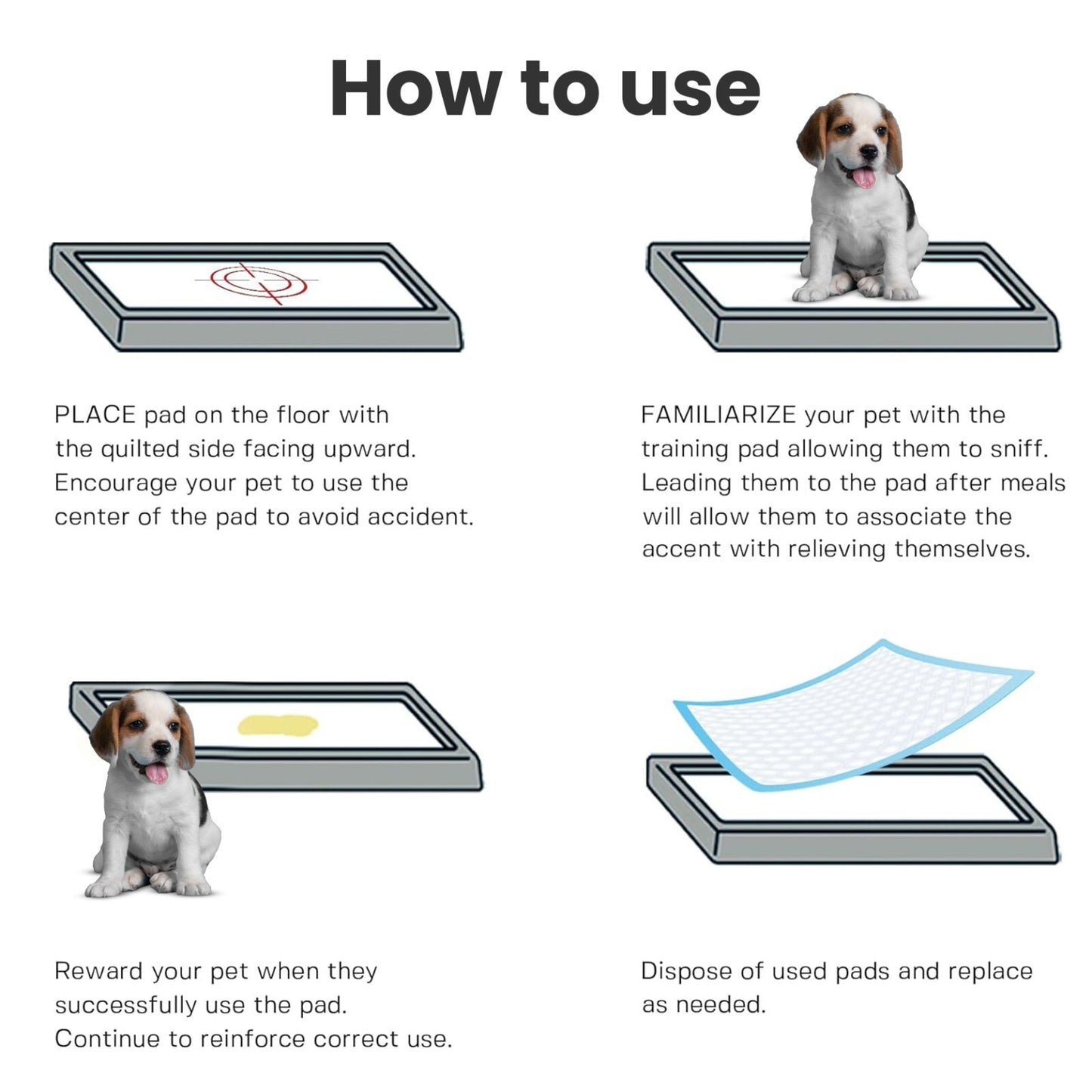 How to use

PLACE pad on the floor with the quilted side facing upward. Encourage your pet to use the center of the pad to avoid accident.

FAMILIARIZE your pet with the training pad allowing them to sniff. Leading them to the pad after meals will allow them to associate the accent with relieving themselves.

Reward your pet when they successfully use the pad. Continue to reinforce correct use.

Dispose of used pads and replace as needed.