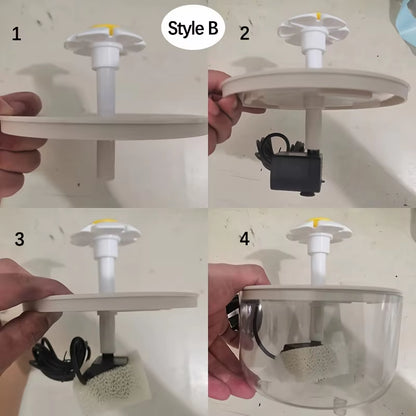 1

Style B

2

3

4