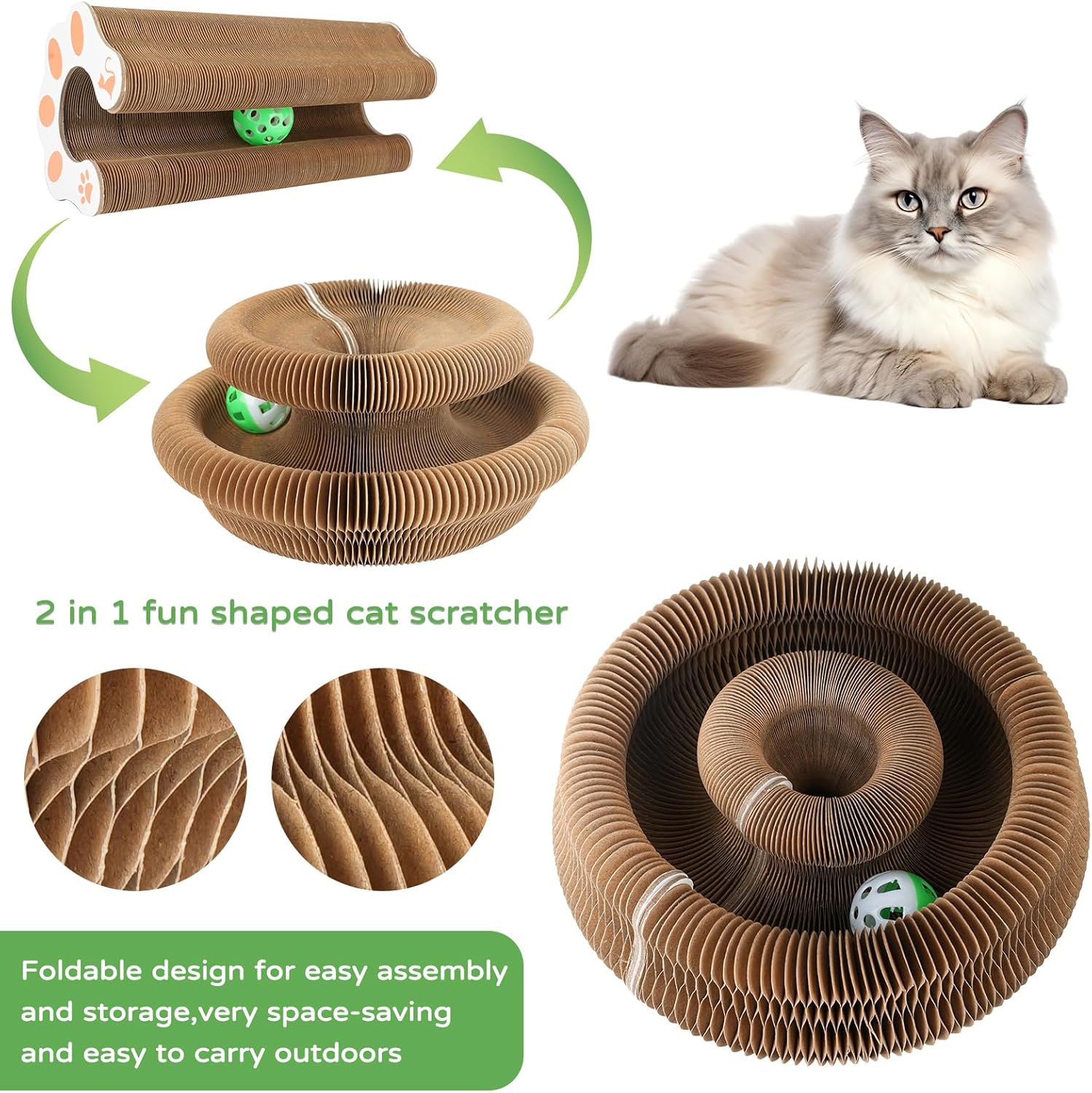 2 in 1 fun shaped cat scratcher

Foldable design for easy assembly and storage,very space-saving and easy to carry outdoors