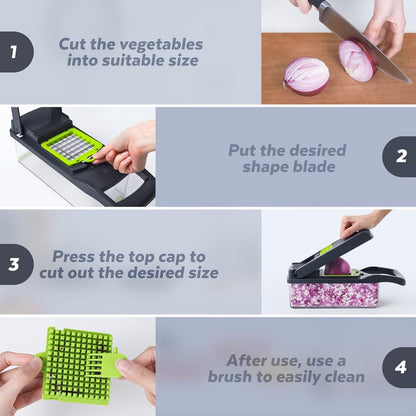 1

Cut the vegetables into suitable size

Put the desired shape blade

2

3

Press the top cap to cut out the desired size

After use, use a brush to easily clean

4