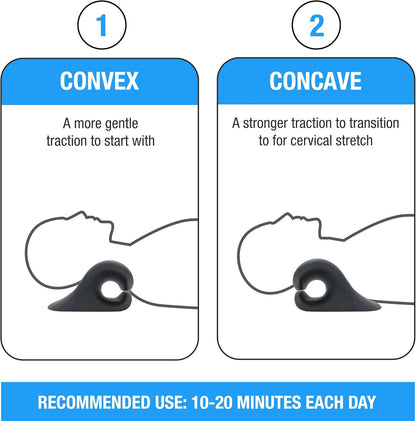 1

CONVEX

A more gentle traction to start with

2

CONCAVE

A stronger traction to transition to for cervical stretch

RECOMMENDED USE: 10-20 MINUTES EACH DAY