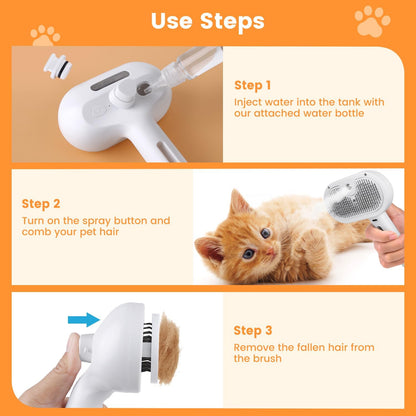 Use Steps

Step 1
Inject water into the tank with our attached water bottle

Step 2
Turn on the spray button and comb your pet hair

Step 3
Remove the fallen hair from the brush