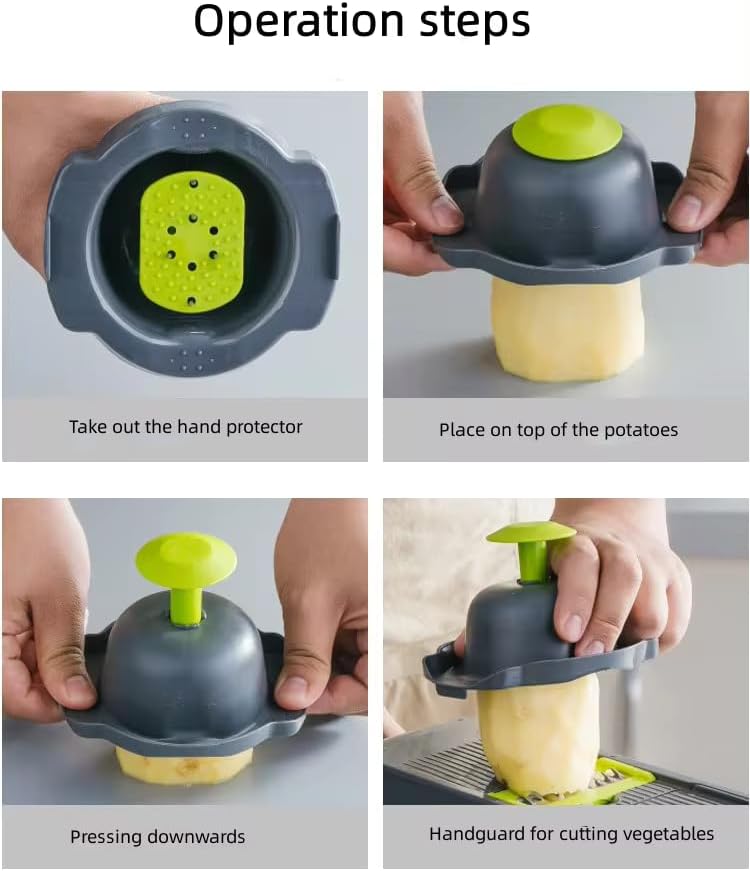 Operation steps

Take out the hand protector

Place on top of the potatoes

Pressing downwards

Handguard for cutting vegetables