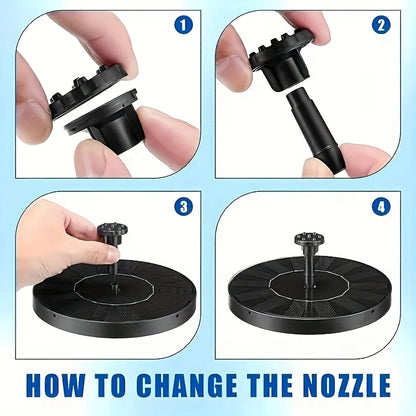 1

2

3

4

HOW TO CHANGE THE NOZZLE